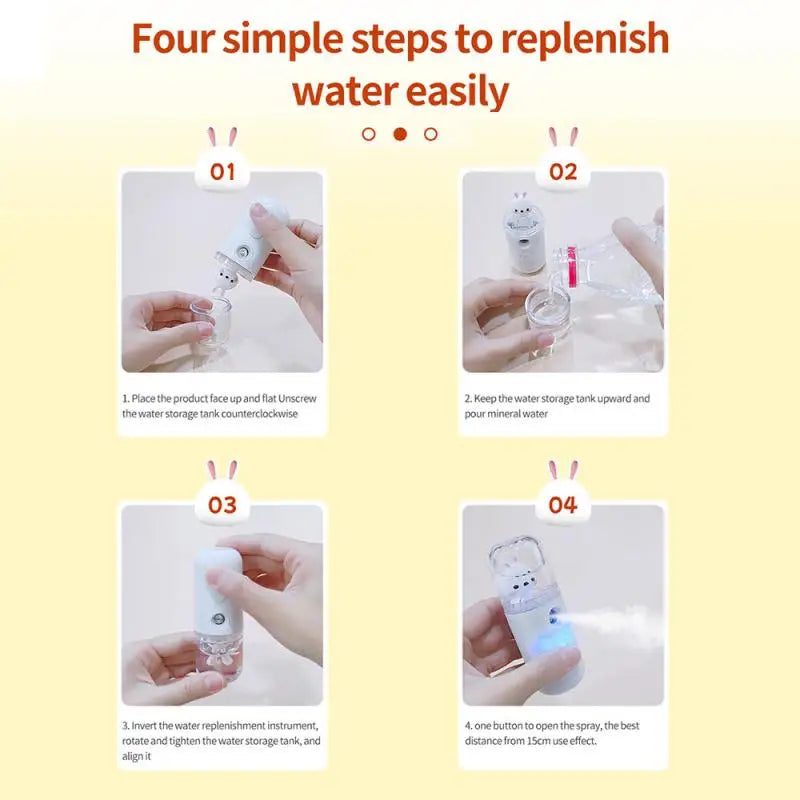 Four simple steps to replenish water easily

01

1. Place the product face up and flat Unscrew the water storage tank counterclockwise

02

2. Keep the water storage tank upward and pour mineral water

03

3. Invert the water replenishment instrument, rotate and tighten the water storage tank, and align it

04

4. one button to open the spray, the best distance from 15cm use effect.